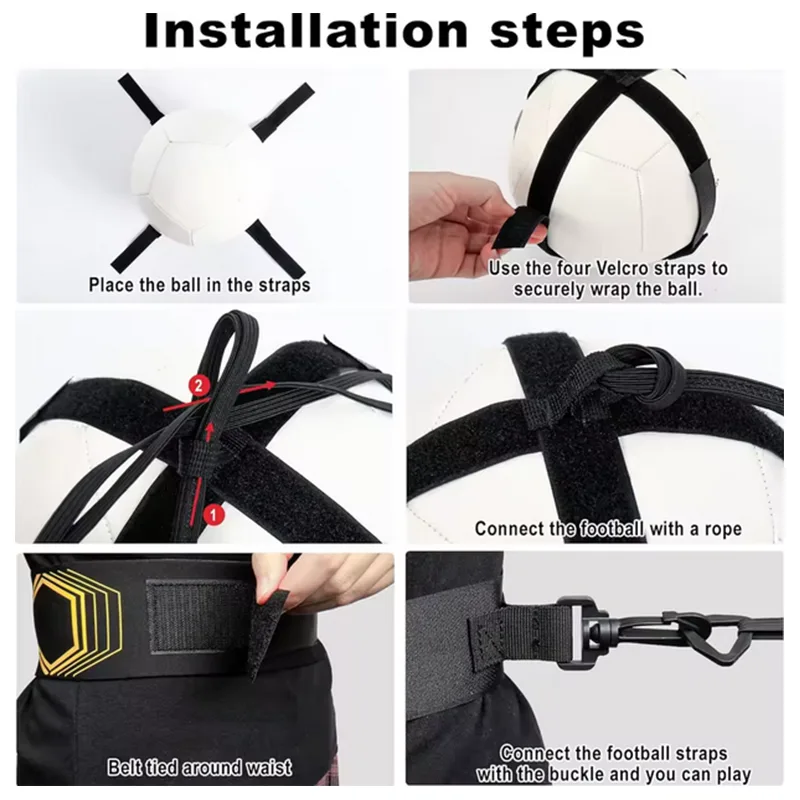 Installation steps

Place the ball in the straps

Use the four Velcro straps to securely wrap the ball.

2

1

Connect the football with a rope

Belt tied around waist

Connect the football straps with the buckle and you can play